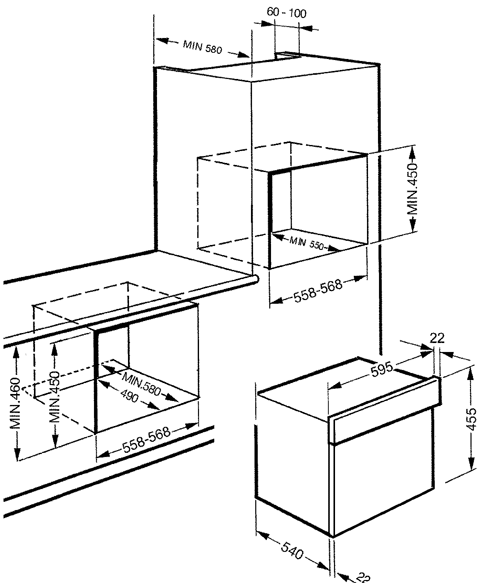 60 - 100
MIN 580
MIN.450
MIN 550
558-568
MIN.460
MIN.450
MIN.580
490
558-568
22
595
455
540
22