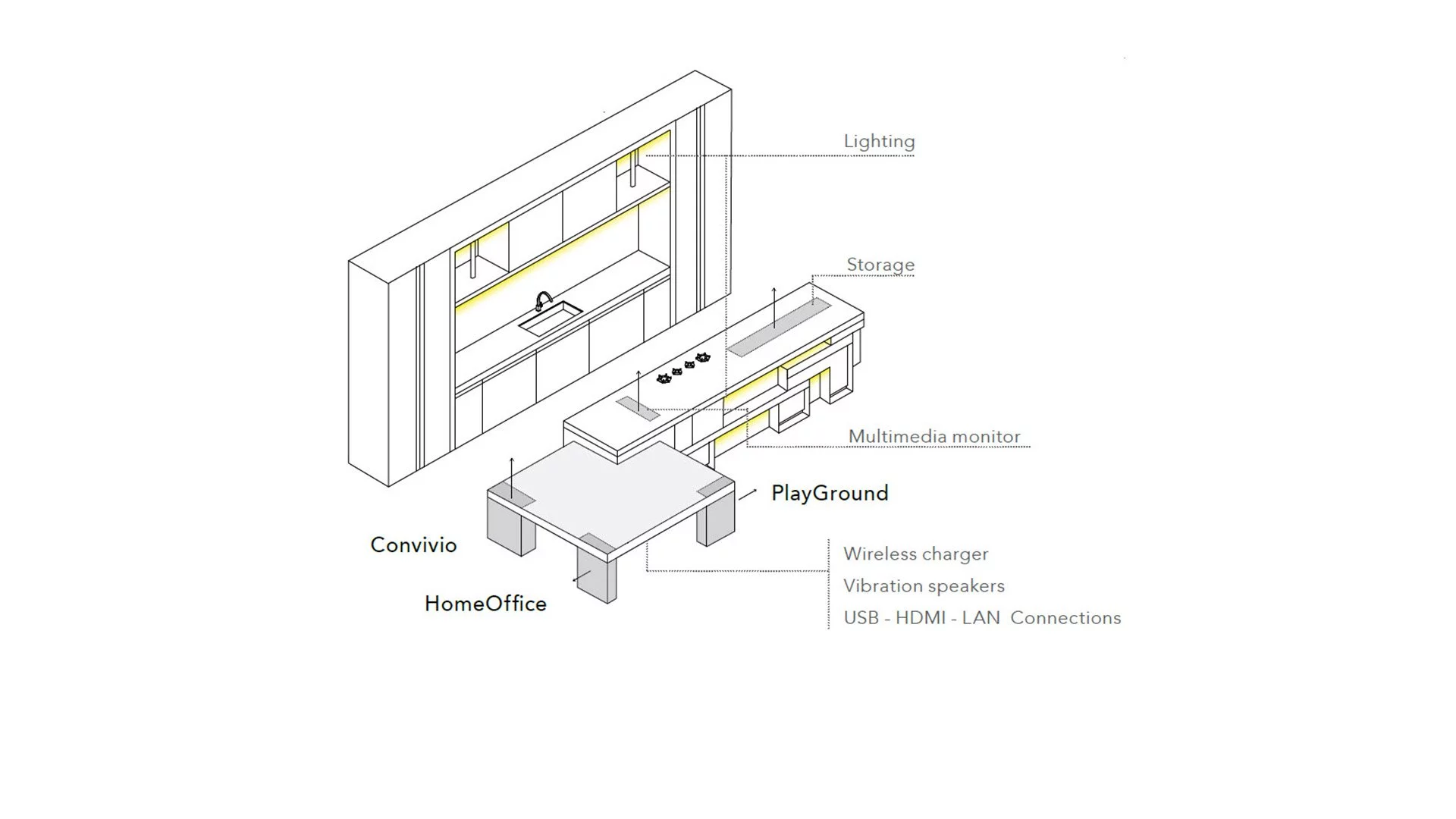 Lighting

Storage

Multimedia monitor

PlayGround

Convivio

HomeOffice

Wireless charger
Vibration speakers
USB - HDMI - LAN Connections