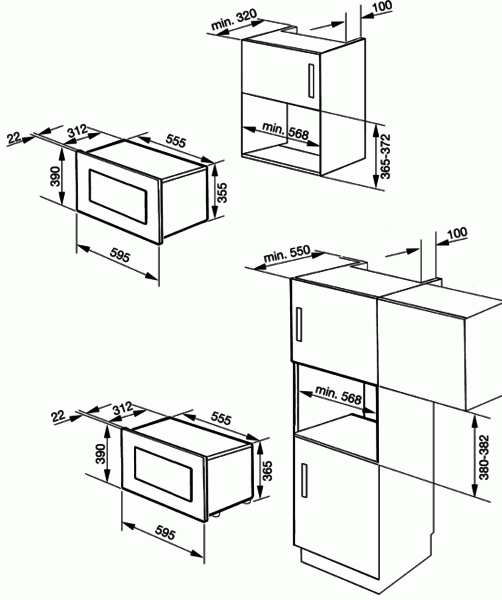 min. 320
100
min. 568
365-372
22
312
555
390
355
595
min. 550
100
min. 568
380-382
22
312
555
390
365
595